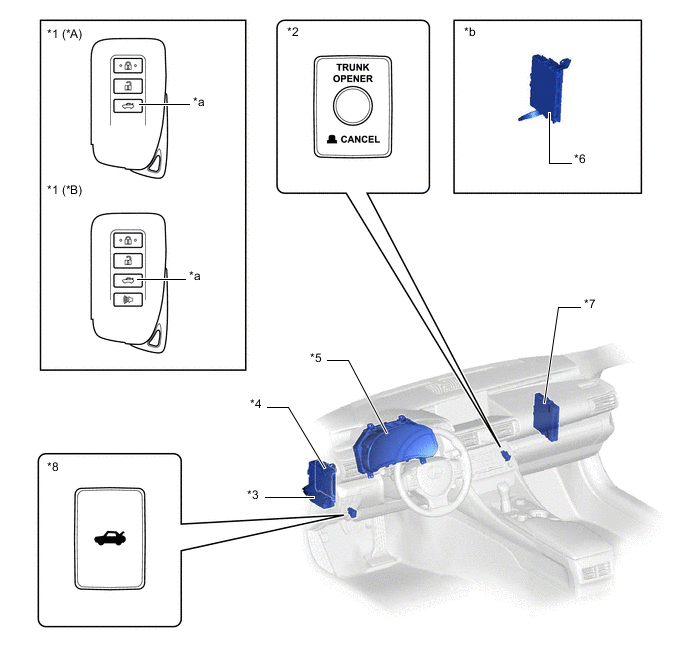 *1 (*A)

*a

*1 (*B)

*a

*2

TRUNK OPENER

CANCEL

*b

*6

*7

*5

*4

*3

*8