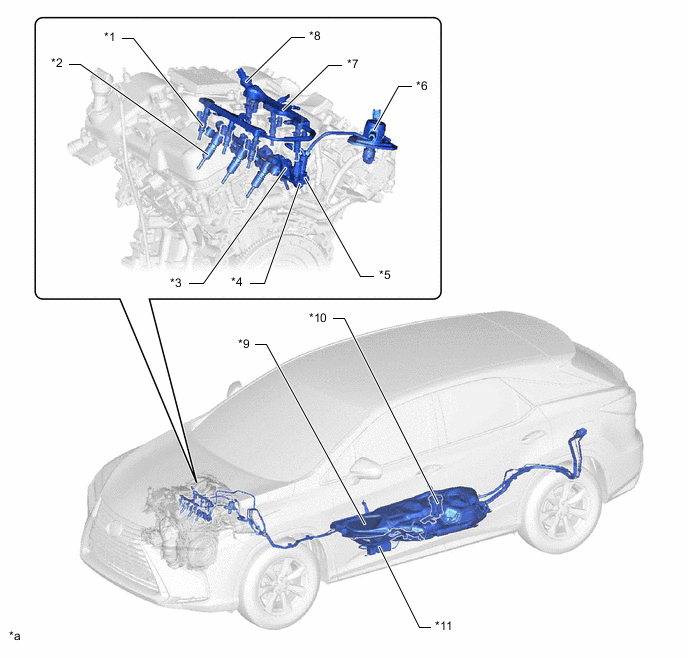 *1
*2
*8
*7
*6
*3
*4
*5
*10
*9
*11
*a