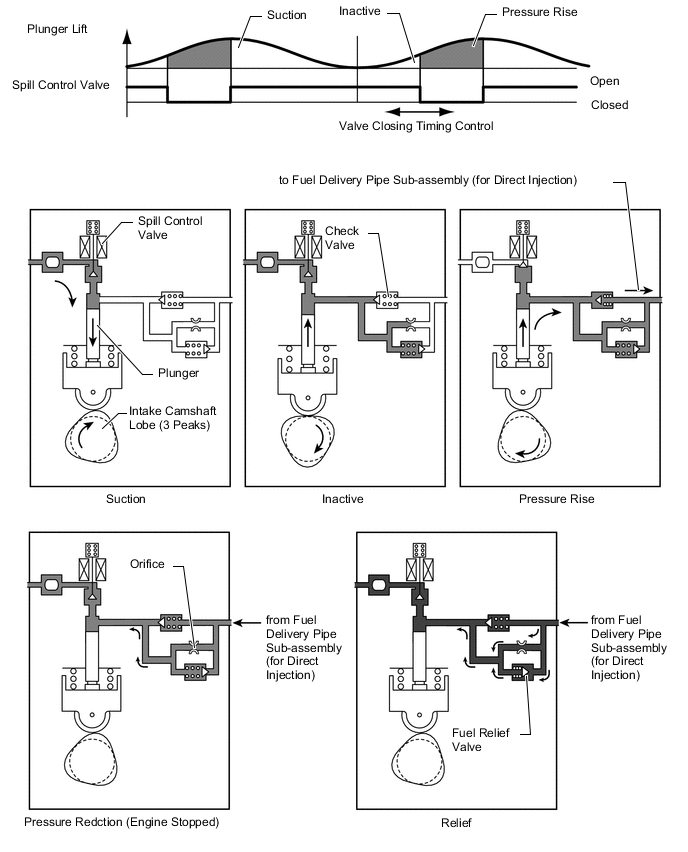 Plunger Lift

Suction

Inactive

Pressure Rise

Spill Control Valve

Open

Closed

Valve Closing Timing Control

to Fuel Delivery Pipe Sub-assembly (for Direct Injection)

Spill Control Valve

Plunger

Intake Camshaft Lobe (3 Peaks)

Suction

Check Valve

Inactive

Pressure Rise

Orifice

from Fuel Delivery Pipe Sub-assembly (for Direct Injection)

Pressure Redction (Engine Stopped)

from Fuel Delivery Pipe Sub-assembly (for Direct Injection)

Fuel Relief Valve

Relief