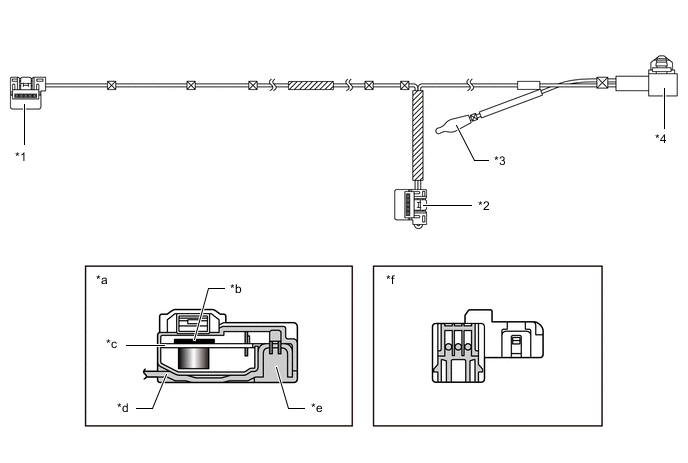 *1

*2

*3

*4

*a

*b

*c

*d

*e

*f