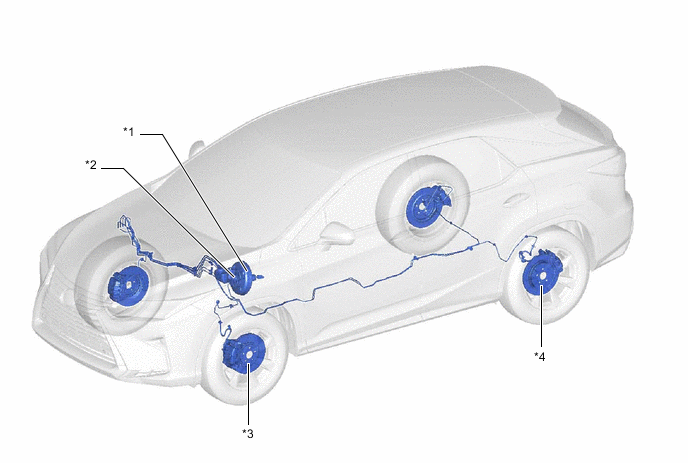 *1
*2
*3
*4