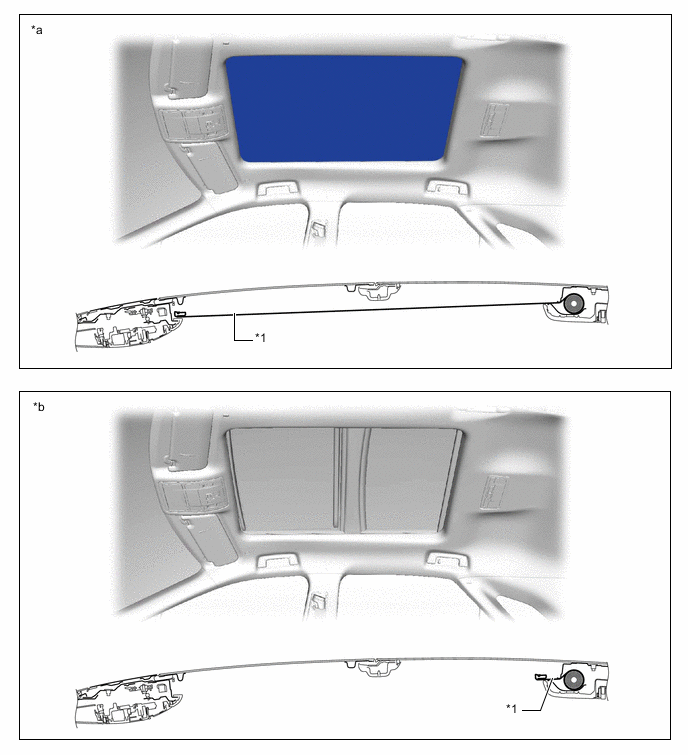 *a

*1

*b

*1