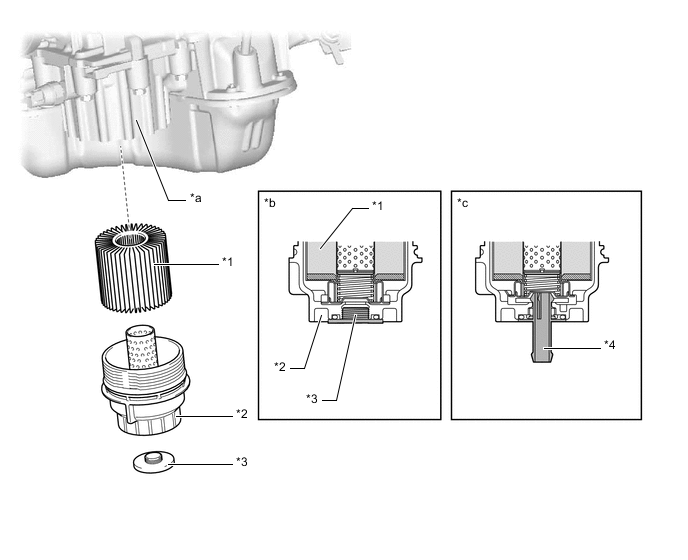 *a

*1

*2

*3

*b

*1

*2

*3

*c

*4