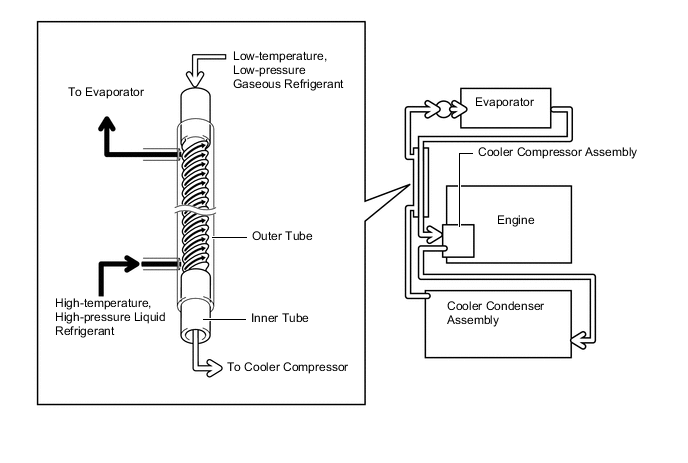 Low-temperature, Low-pressure Gaseous Refrigerant

To Evaporator

Outer Tube

High-temperature, High-pressure Liquid Refrigerant

Inner Tube

To Cooler Compressor

Evaporator

Cooler Compressor Assembly

Engine

Cooler Condenser Assembly