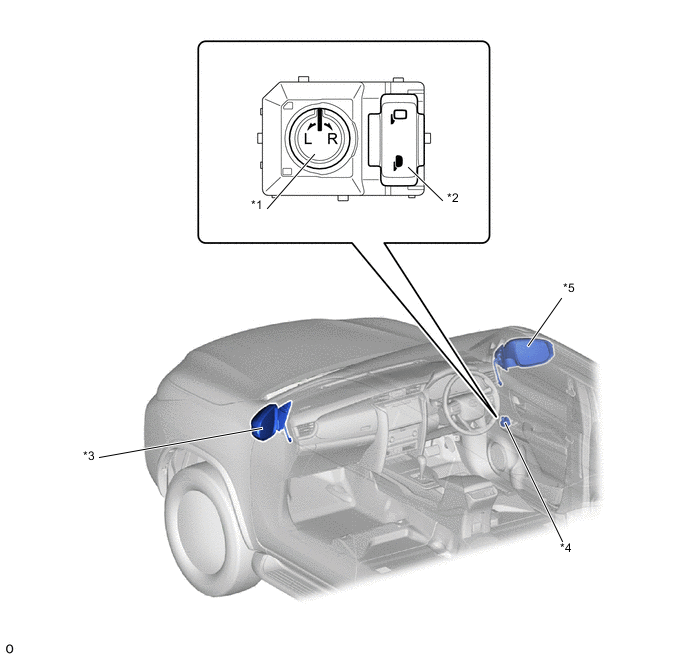 L R
*1
*2
*5
*3
*4
o