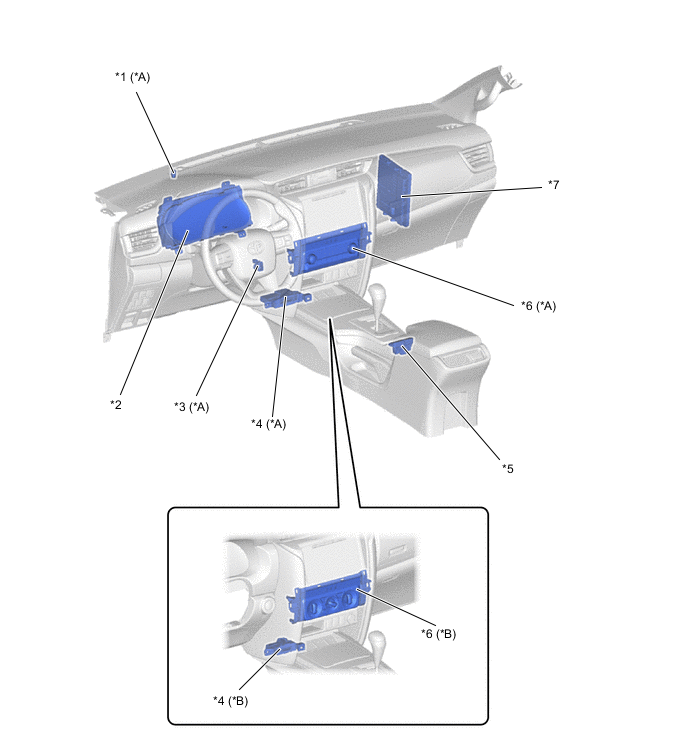 *1 (*A)

*7

*6 (*A)

*2

*3 (*A)

*4 (*A)

*5

*6 (*B)

*4 (*B)