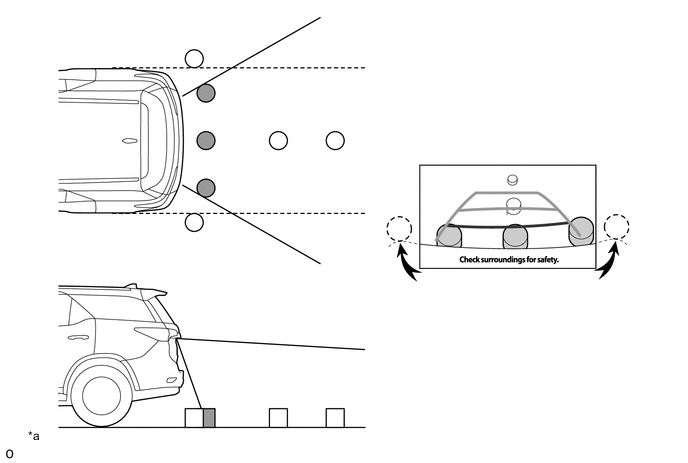 Check surroundings for safety.

*a

0