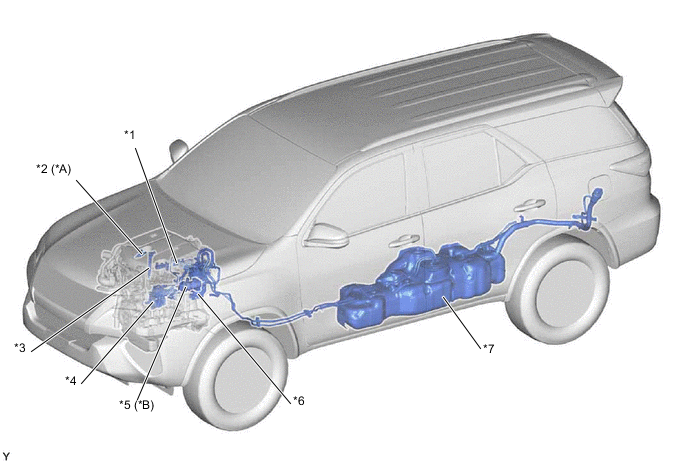 *1
*2 (*A)
*3
*4
*5 (*B)
*6
*7
Y