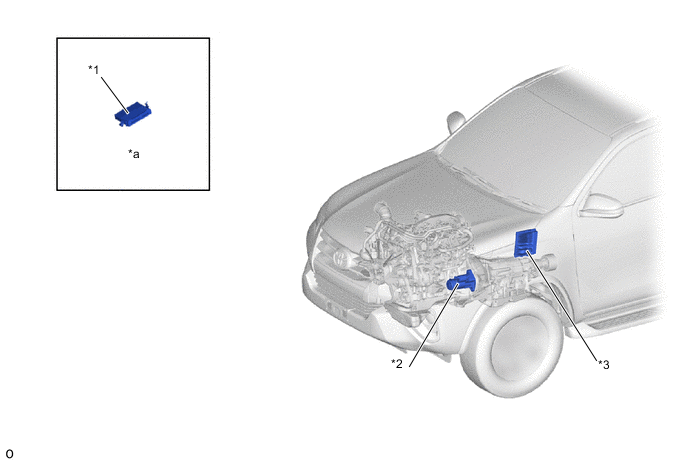 *1

*a

*2

*3

o