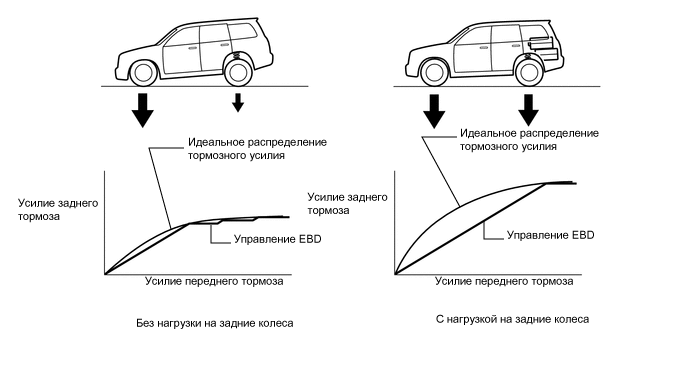 Идеальное распределение тормозного усилия

Усилие заднего тормоза

Управление EBD

Усилие переднего тормоза

Без нагрузки на задние колеса

Идеальное распределение тормозного усилия

Усилие заднего тормоза

Управление EBD

Усилие переднего тормоза

С нагрузкой на задние колеса