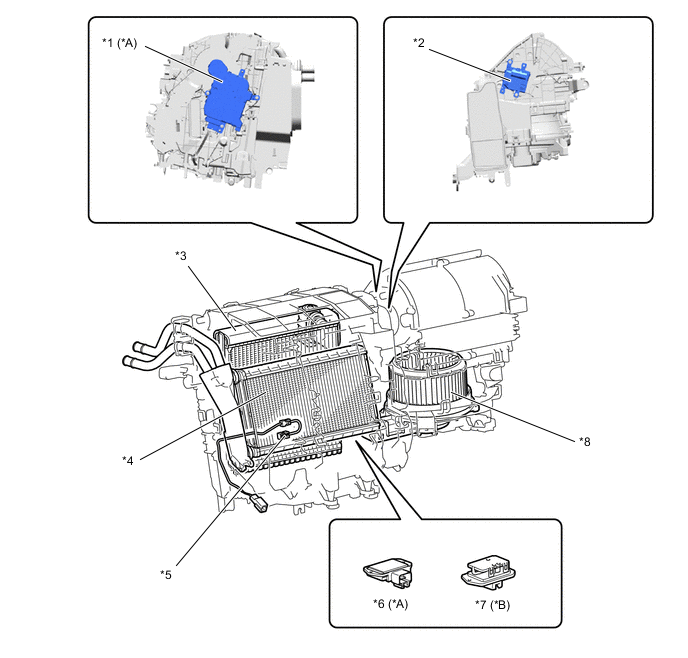 *1 (*A)

*2

*3

*4

*5

*8

*6 (*A)

*7 (*B)