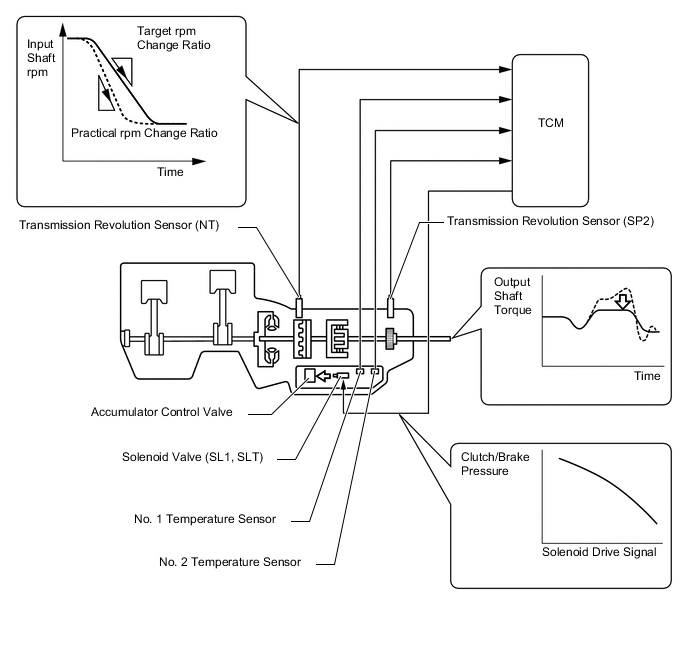 Input Shaft rpm

Target rpm Change Ratio

Practical rpm Change Ratio

Time

TCM

Transmission Revolution Sensor (NT)

Transmission Revolution Sensor (SP2)

Output Shaft Torque

Time

Accumulator Control Valve

Solenoid Valve (SL1, SLT)

No. 1 Temperature Sensor

No. 2 Temperature Sensor

Clutch/Brake Pressure

Solenoid Drive Signal