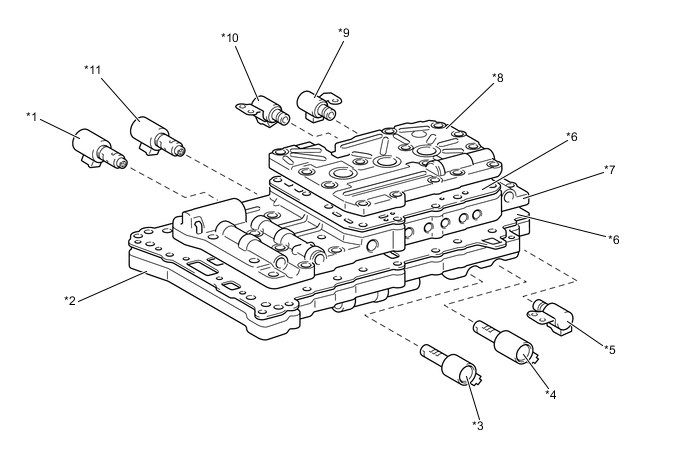 *10
*9
*11
*8
*1
*6
*7
*6
*2
*5
*4
*3