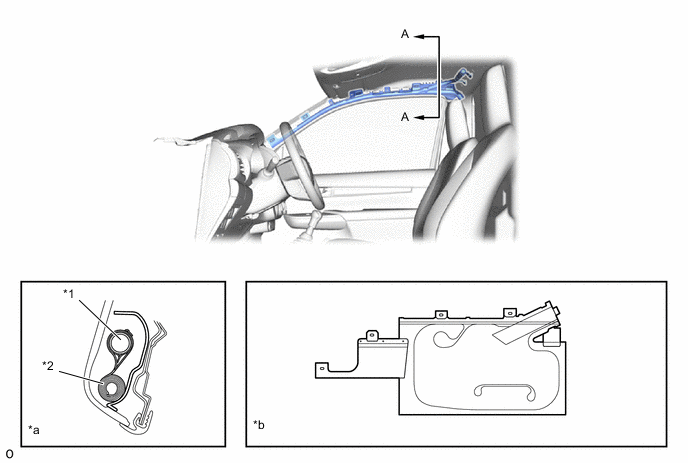 A
A
*1
*2
*a
*b
O