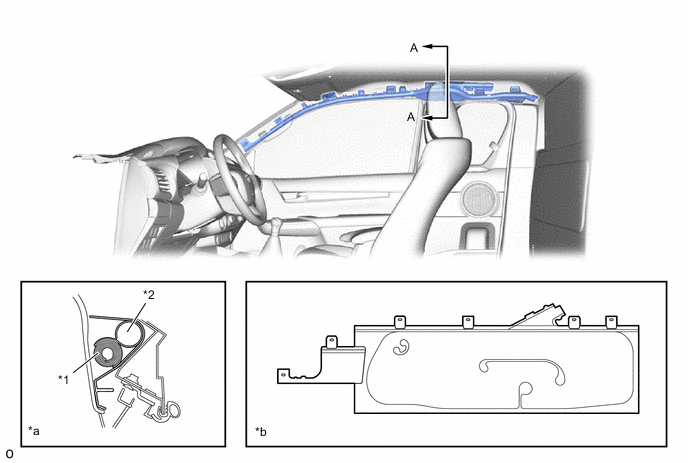 A
A
*2
*1
*a
*b
O