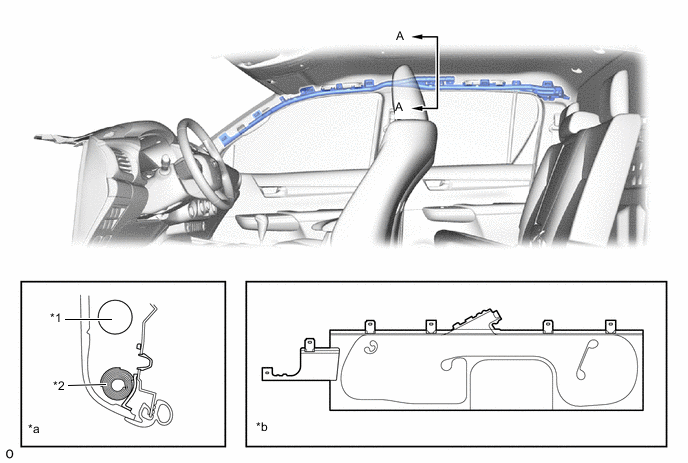 A

A

*1

*2

*a

*b

O