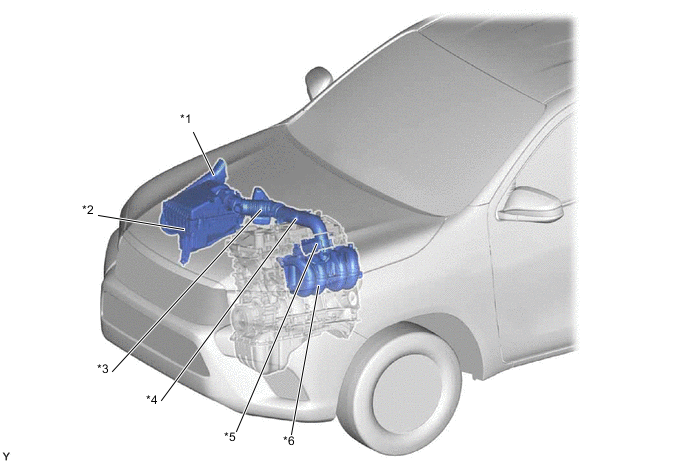 *1
*2
*3
*4
*5
*6
Y