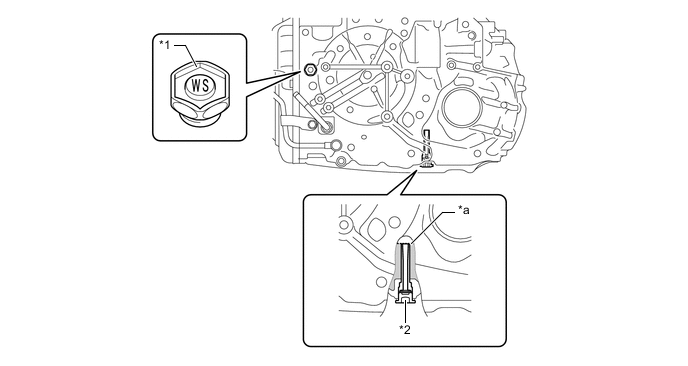 *1

WS

*a

*2