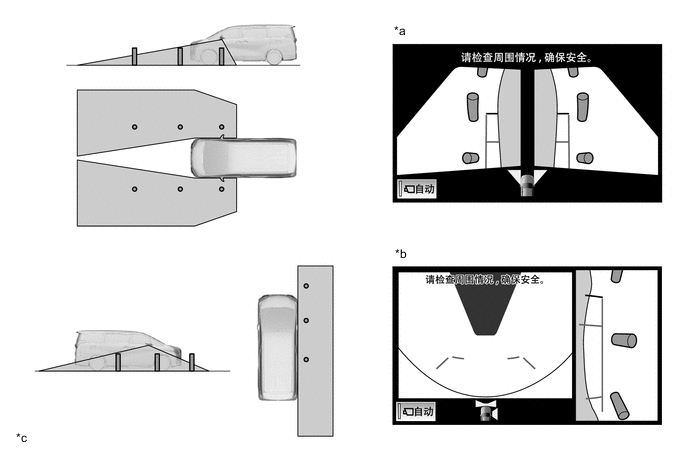 *a

请检查周围情况，确保安全。

自动

*b

请检查周围情况，确保安全。

自动

*c