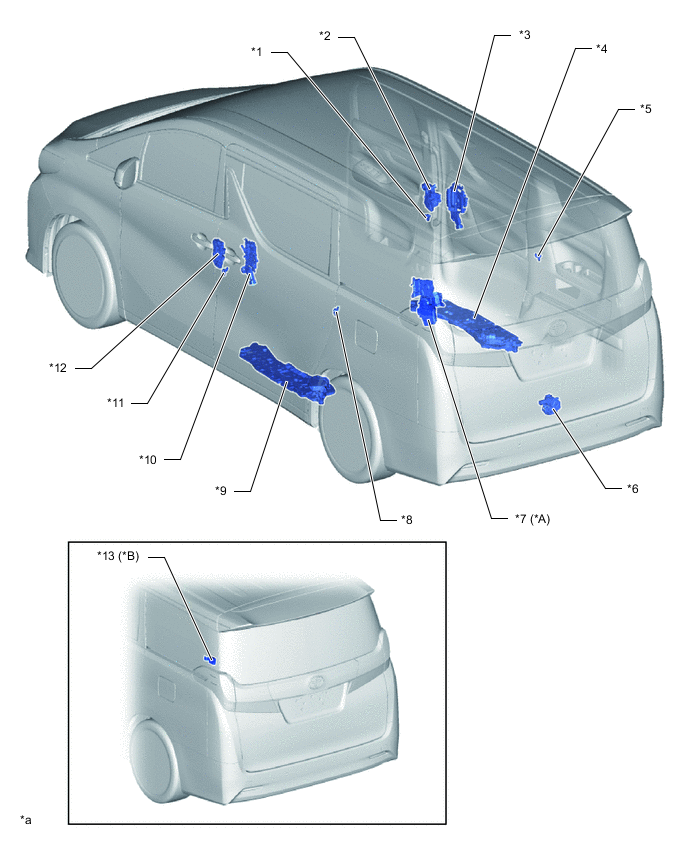 *1
*2
*3
*4
*5
*12
*11
*10
*9
*8
*7 (*A)
*6
*13 (*B)
*a