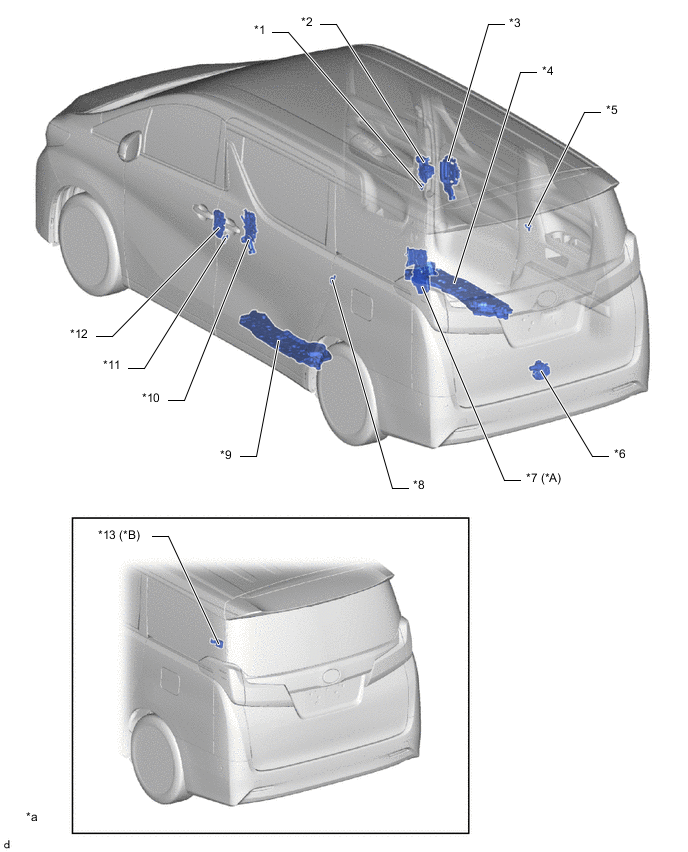 *1
*2
*3
*4
*5
*12
*11
*10
*9
*8
*7 (*A)
*6
*13 (*B)
*a
d