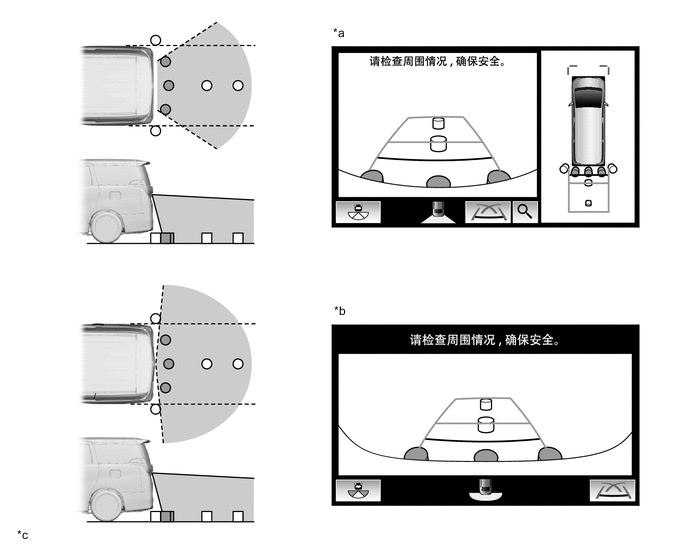 *a

请检查周围情况，确保安全。

*b

请检查周围情况，确保安全。

*c