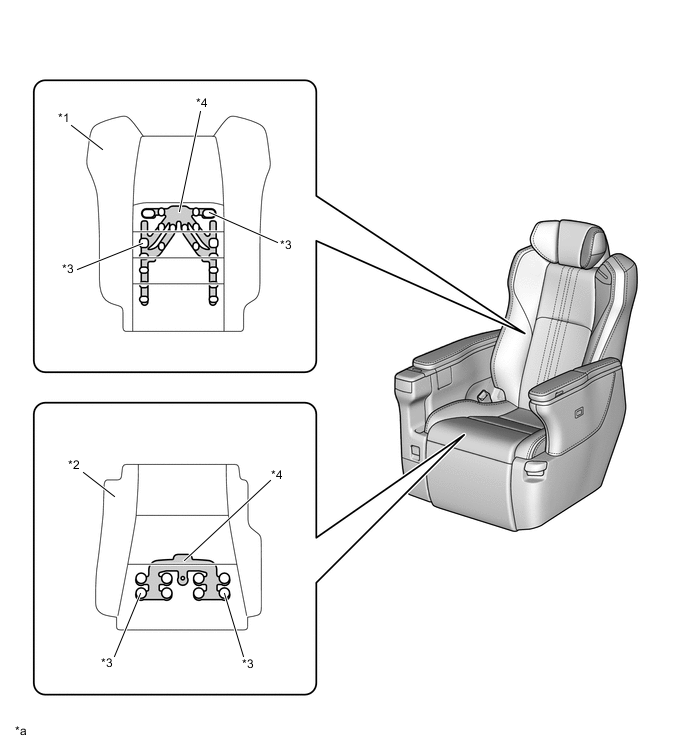 *1

*4

*3

*3

*2

*4

*3

*3

*a