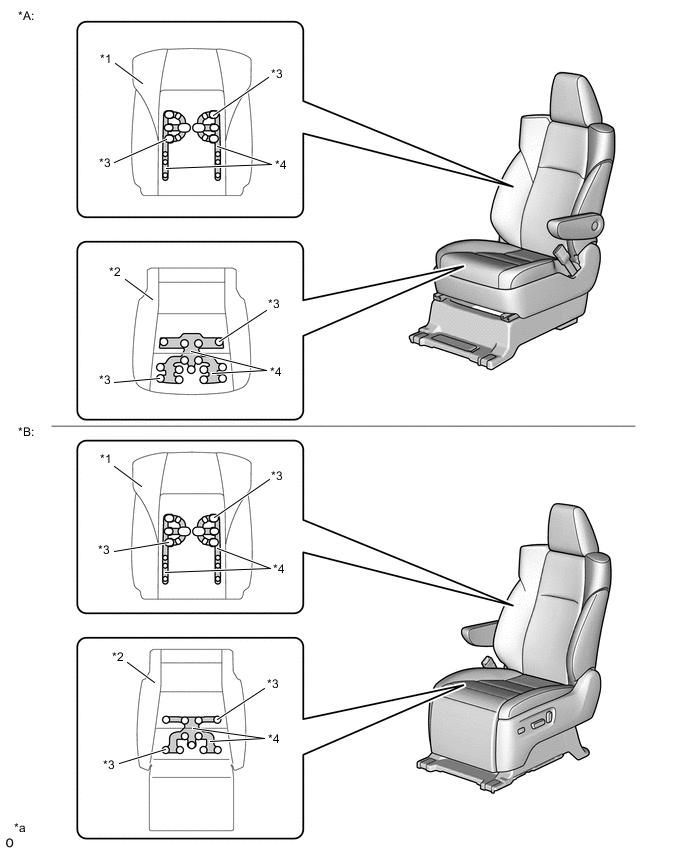 *A:

*1

*3

*3

*4

*2

*3

*3

*4

*B:

*1

*3

*3

*4

*2

*3

*3

*4

*a

0