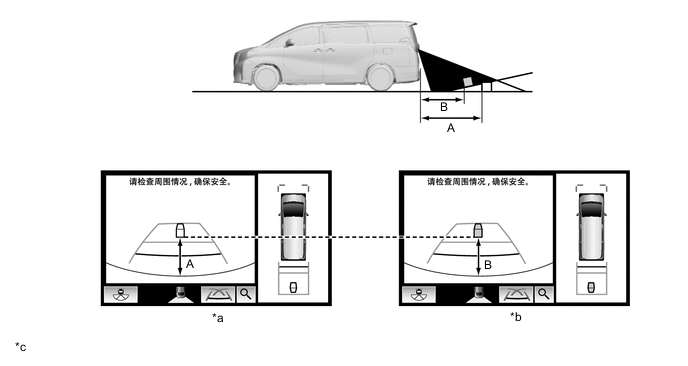 B
A

请检查周围情况，确保安全。

A

*a

请检查周围情况，确保安全。

B

*b

*c