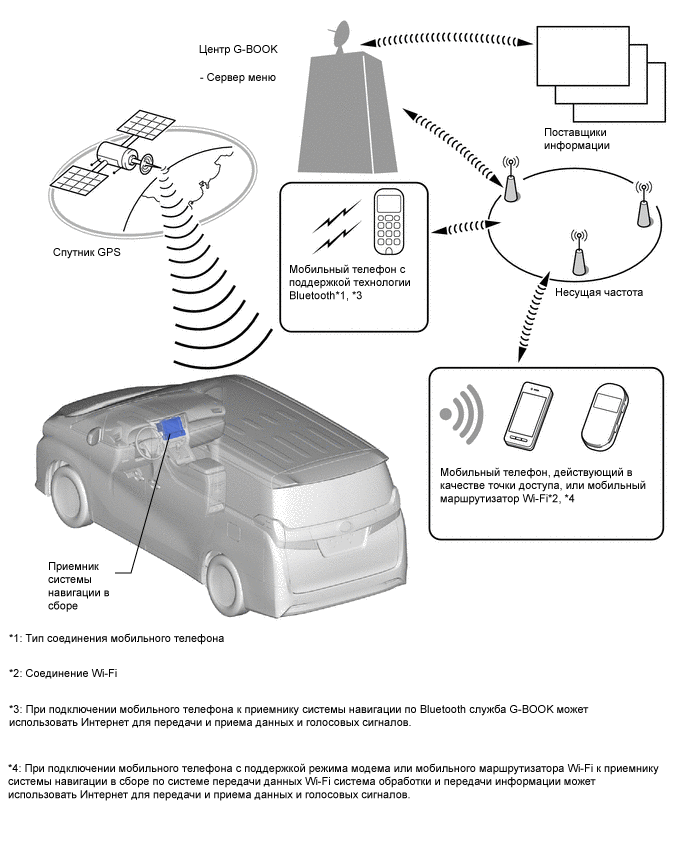 Центр G-BOOK

- Сервер меню

Поставщики информации

Спутник GPS

Мобильный телефон с поддержкой технологии Bluetooth*1, *3

Несущая частота

Мобильный телефон, действующий в качестве точки доступа, или мобильный маршрутизатор Wi-Fi*2, *4

Приемник системы навигации в сборе

*1: Тип соединения мобильного телефона

*2: Соединение Wi-Fi

*3: При подключении мобильного телефона к приемнику системы навигации по Bluetooth служба G-BOOK может использовать Интернет для передачи и приема данных и голосовых сигналов.

*4: При подключении мобильного телефона с поддержкой режима модема или мобильного маршрутизатора Wi-Fi к приемнику системы навигации в сборе по системе передачи данных Wi-Fi система обработки и передачи информации может использовать Интернет для передачи и приема данных и голосовых сигналов.