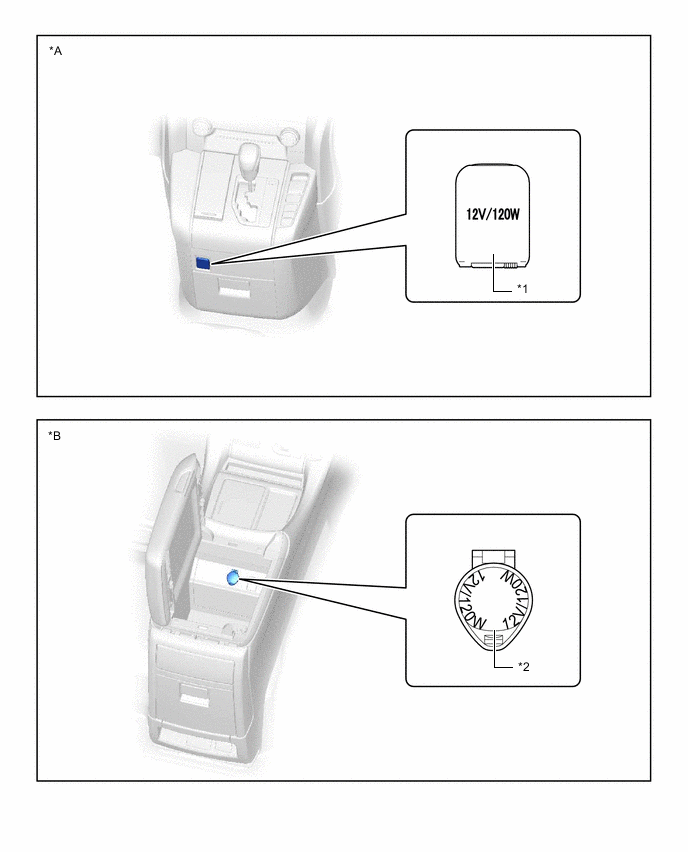 *A

12V/120W

*1

*B

12V/120W

12V/120W

*2