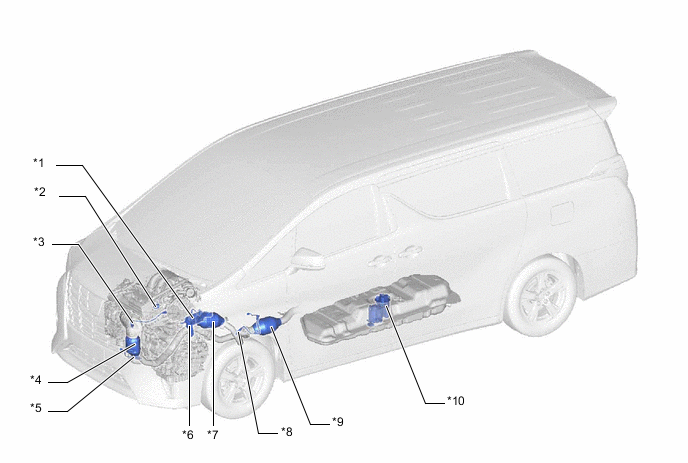 *1

*2

*3

*4

*5

*6

*7

*8

*9

*10