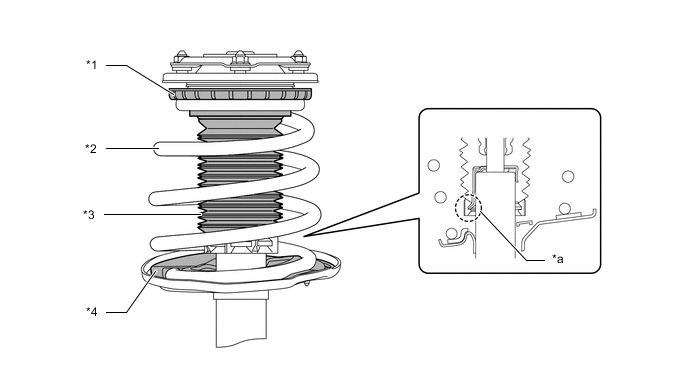 *1

*2

*3

*4

*a