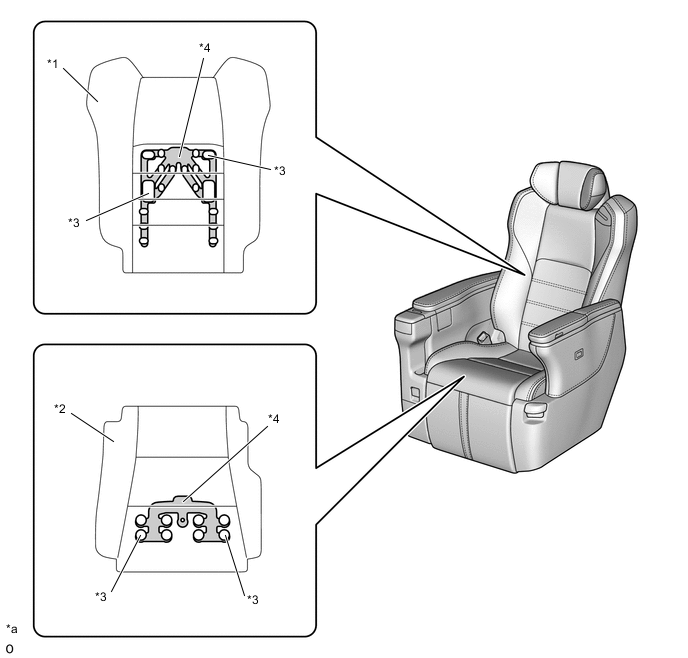 *1
*4
*3
*3
*2
*4
*3
*3
*a
0