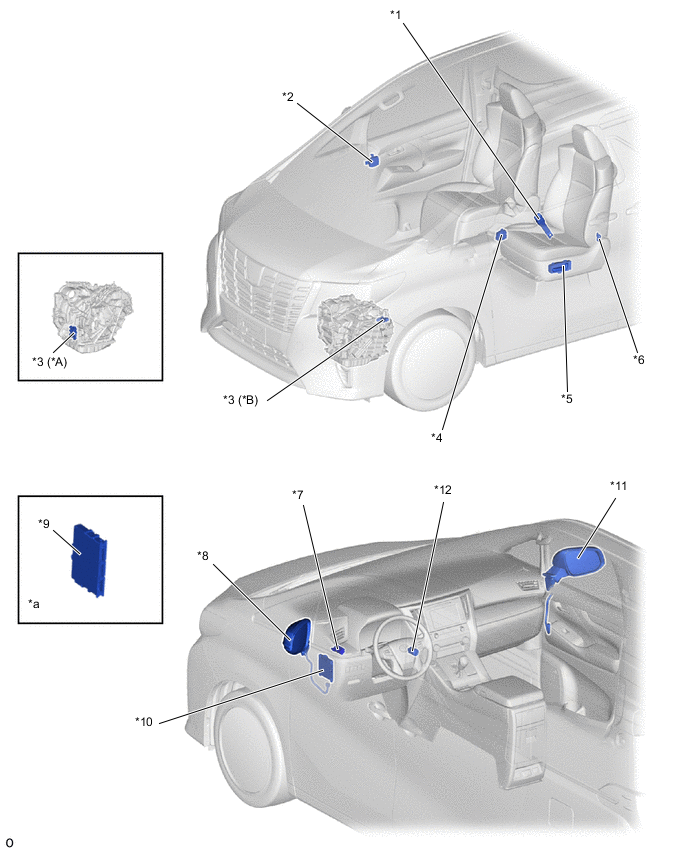 *1

*2

*3 (*A)

*3 (*B)

*4

*5

*6

*7

*12

*11

*9

*8

*a

*10

O