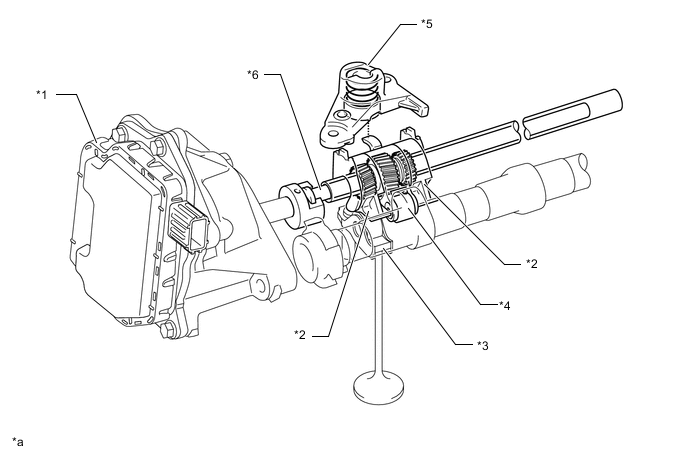 *5

*6

*1

*2

*4

*2

*3

*a