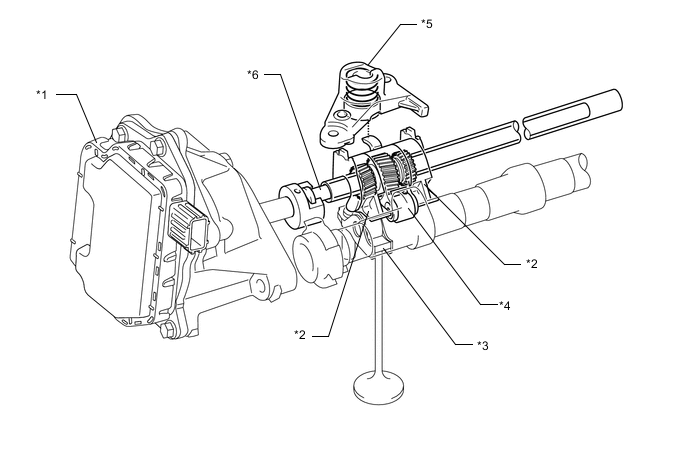 *5
*6
*1
*2
*4
*2
*3