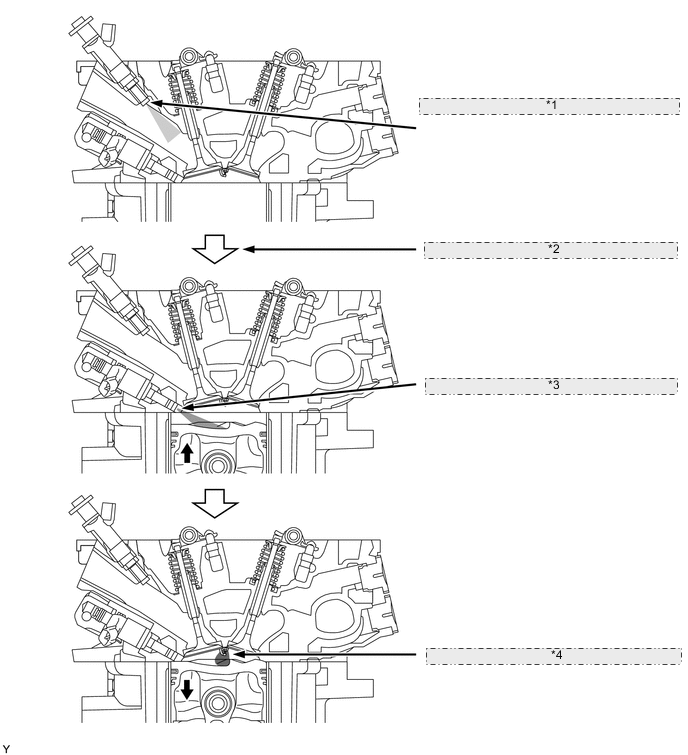 *1

*2

*3

*4

Y