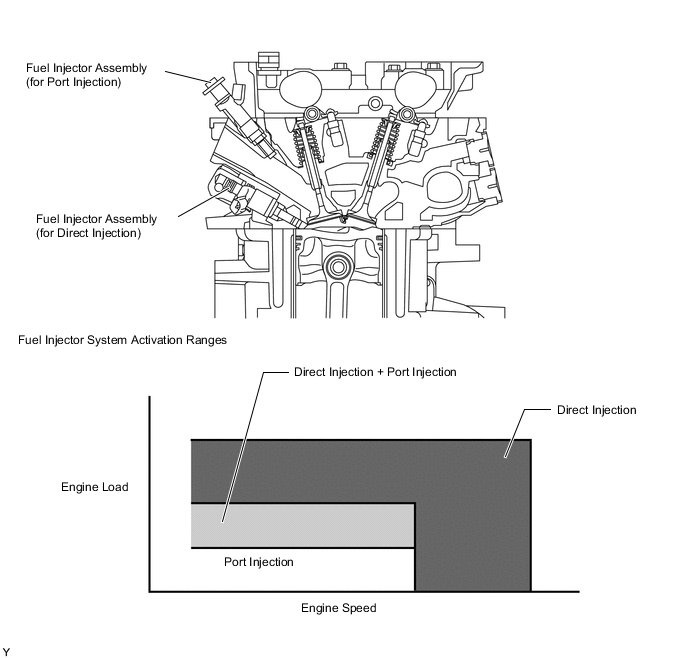 Fuel Injector Assembly
(for Port Injection)

Fuel Injector Assembly
(for Direct Injection)

Fuel Injector System Activation Ranges

Direct Injection + Port Injection

Direct Injection

Engine Load

Port Injection

Engine Speed

Y