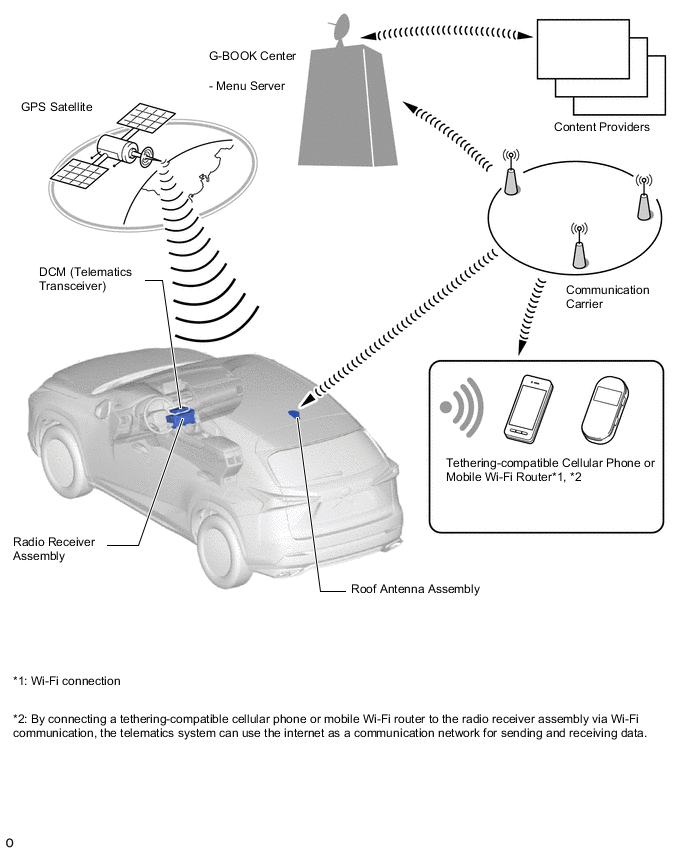 G-BOOK Center

- Menu Server

Content Providers

GPS Satellite

DCM (Telematics Transceiver)

Communication Carrier

Tethering-compatible Cellular Phone or Mobile Wi-Fi Router*1, *2

Radio Receiver Assembly

Roof Antenna Assembly

*1: Wi-Fi connection

*2: By connecting a tethering-compatible cellular phone or mobile Wi-Fi router to the radio receiver assembly via Wi-Fi communication, the telematics system can use the internet as a communication network for sending and receiving data.

0