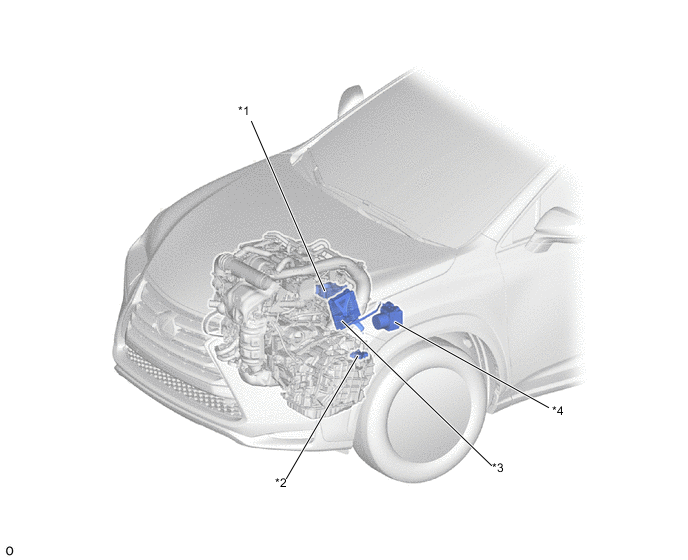 *1
*4
*3
*2
o