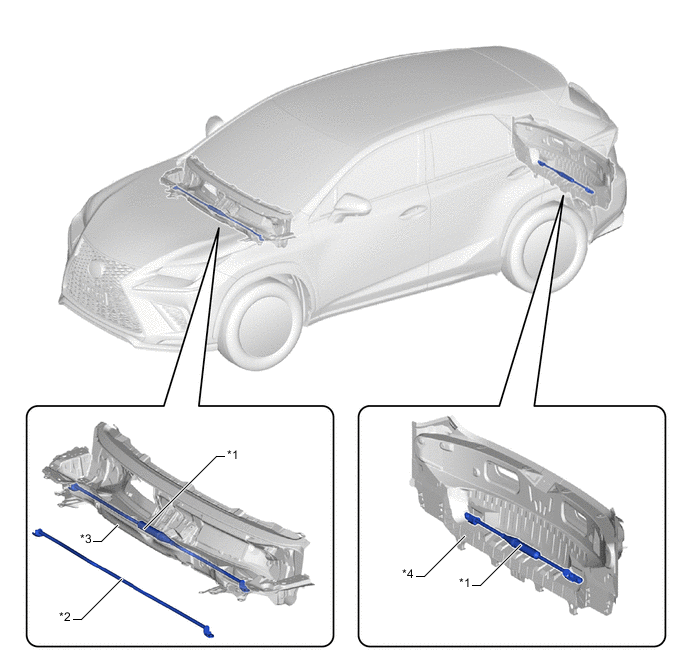 *1
*3
*2
*4
*1