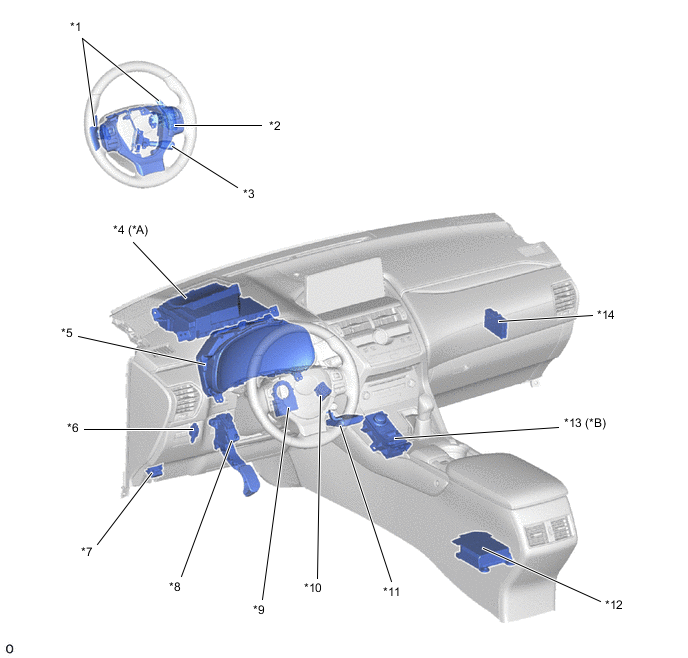 *1

*2

*3

*4 (*A)

*5

*14

*6

*13 (*B)

*7

*8

*9

*10

*11

*12

o