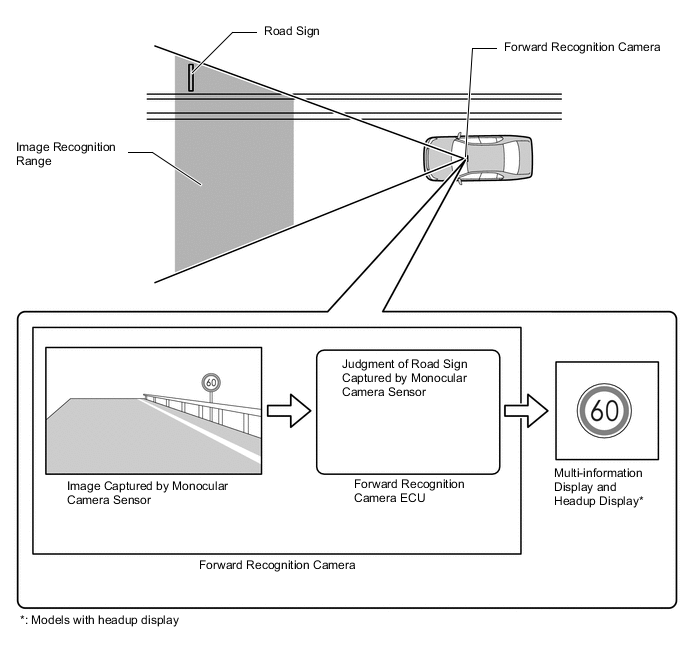 Road Sign

Forward Recognition Camera

Image Recognition Range

60

Image Captured by Monocular Camera Sensor

Judgment of Road Sign Captured by Monocular Camera Sensor

Forward Recognition Camera ECU

60

Multi-information Display and Headup Display*

Forward Recognition Camera

*: Models with headup display