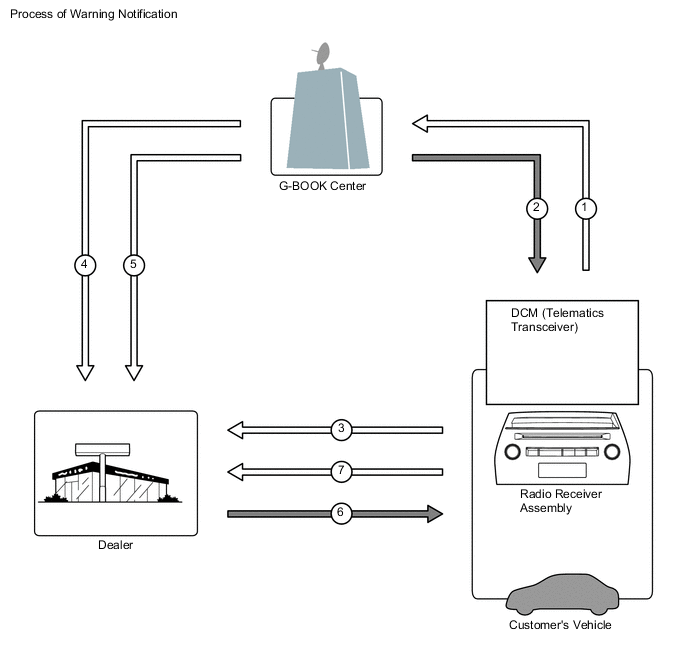 Process of Warning Notification

G-BOOK Center

2

1

4

5

DCM (Telematics Transceiver)

3

7

6

Radio Receiver Assembly

Dealer

Customer's Vehicle