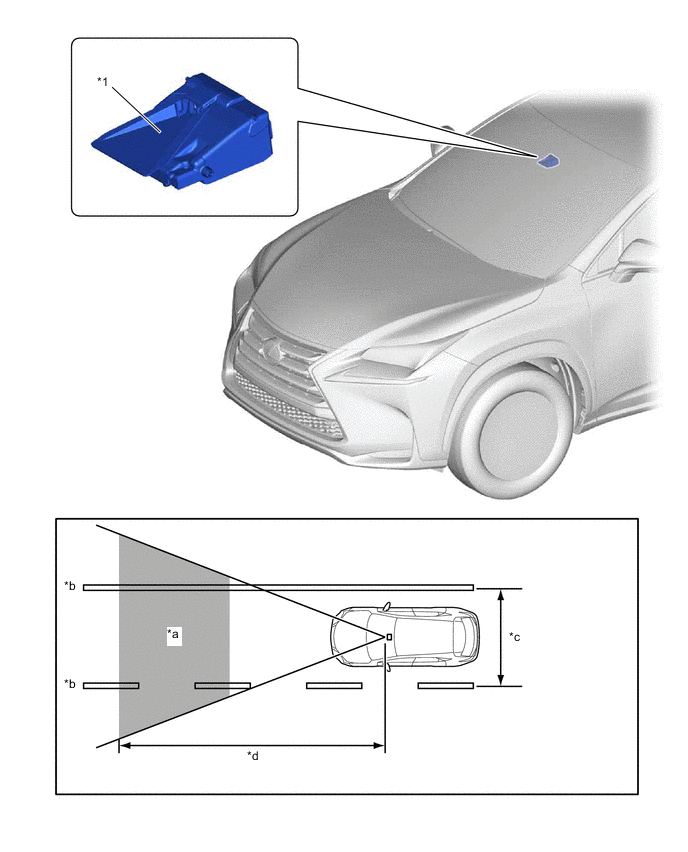 *1

*b

*a

*c

*b

*d