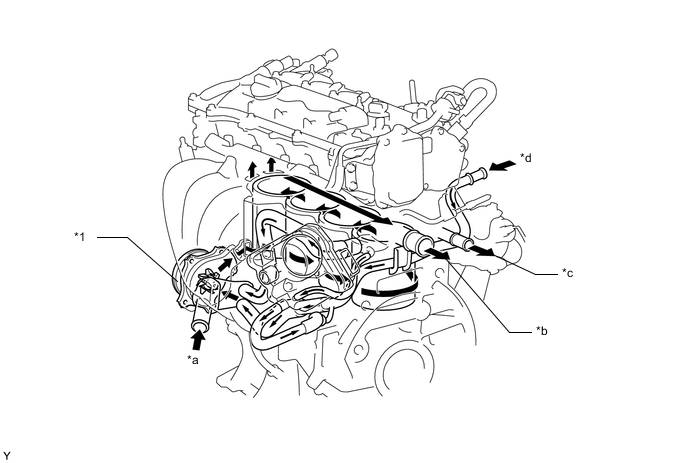 *d

*1

*c

*b

*a

Y