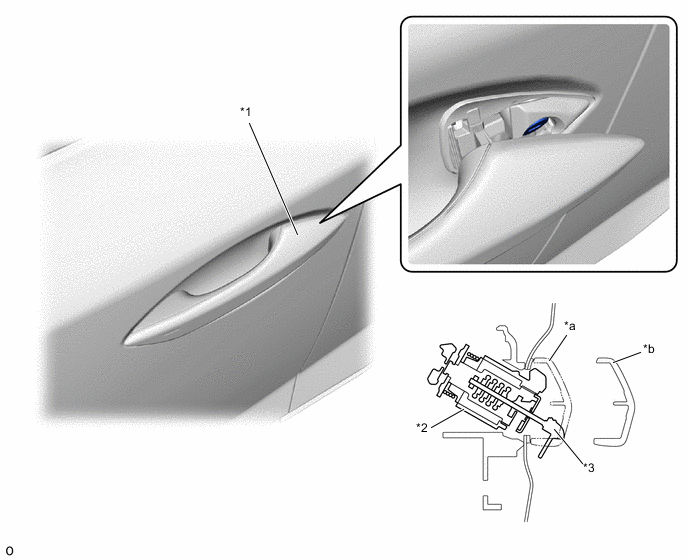 *1

*a

*b

*2

*3

o