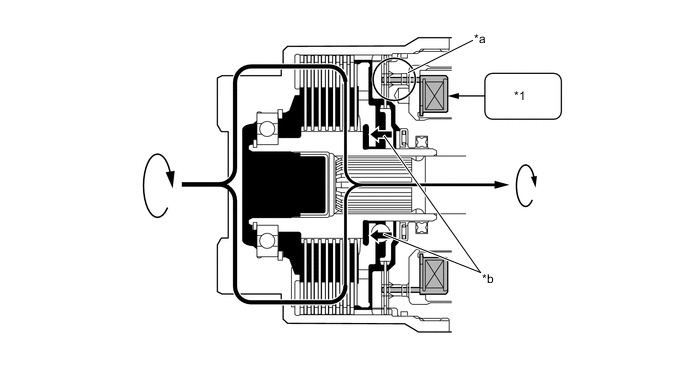 *a
*1
*b