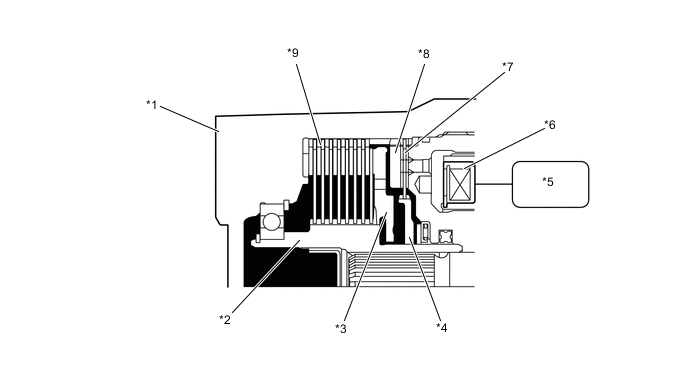 *9
*8
*7
*1
*6
*5
*2
*3
*4